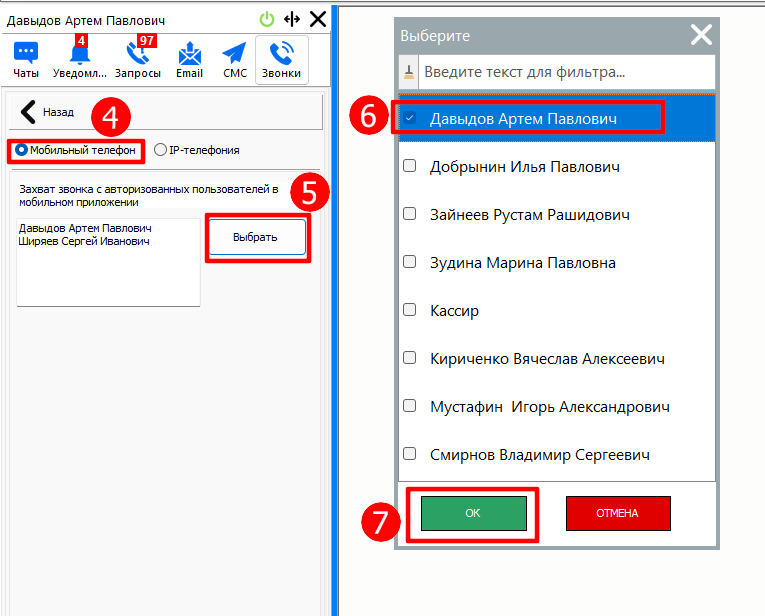 Давыдов Артем Павлович

4 97
Чаты Уведомл... Запросы Email СМС Звонки

Назад

4

Мобильный телефон IP-телефония

Захват звонка с авторизованных пользователей в мобильном приложении

5

Давыдов Артем Павлович
Ширяев Сергей Иванович

Выбрать

Выберите

Введите текст для фильтра...

6

Давыдов Артем Павлович

Добрынин Илья Павлович

Зайнеев Рустам Рашидович

Зудина Марина Павловна

Кассир

Кириченко Вячеслав Алексеевич

Мустафин Игорь Александрович

Смирнов Владимир Сергеевич

7

ОК

ОТМЕНА